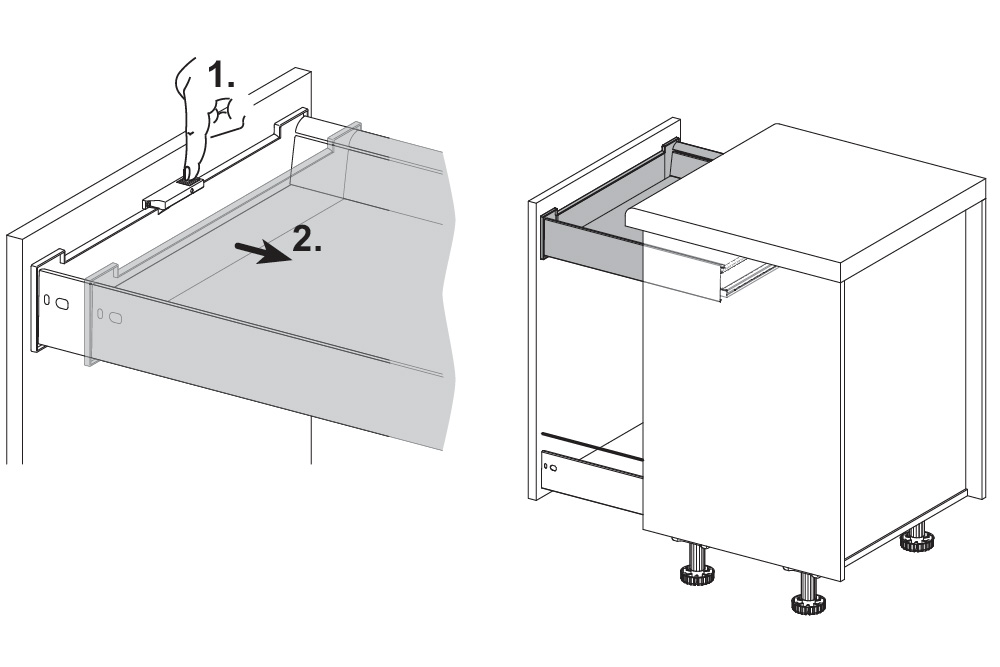 1.

2.