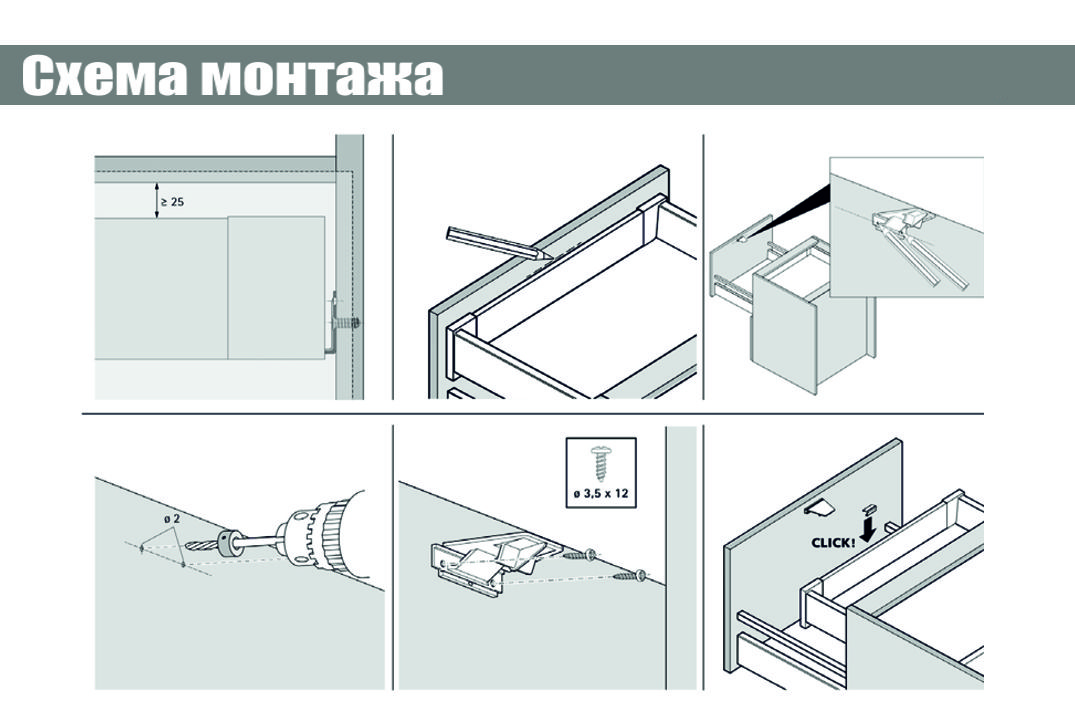 Схема монтажа

≥ 25

ø 2

ø 3,5 x 12

CLICK!