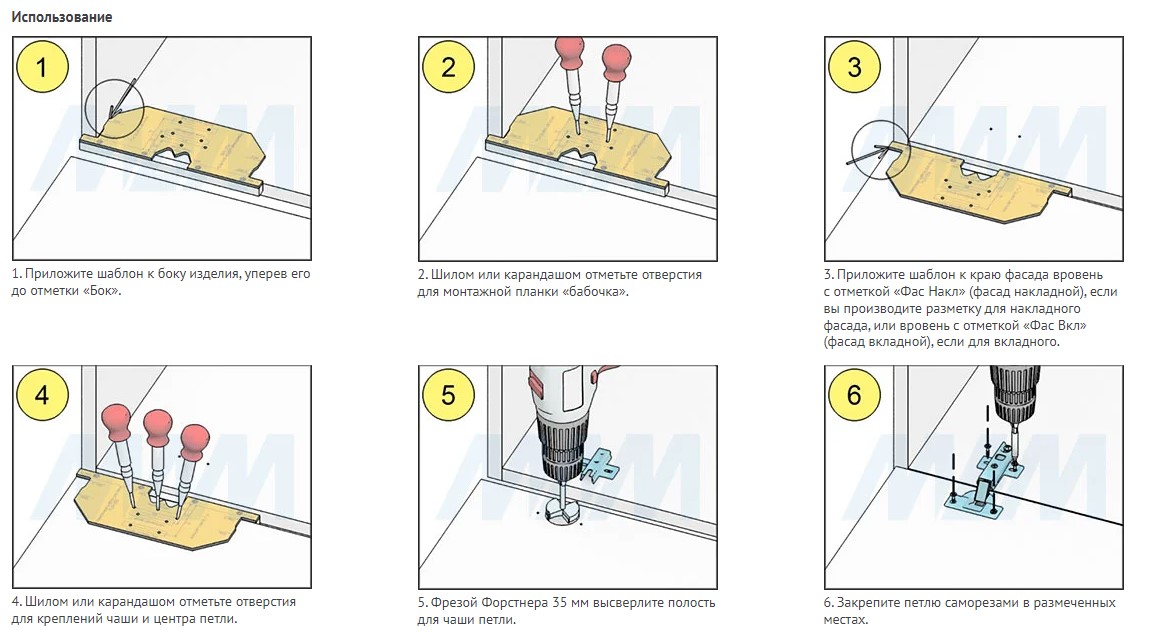 Использование

1

1. Приложите шаблон к боку изделия, уперев его до отметки «Бок».

2

2. Шилом или карандашом отметьте отверстия для монтажной планки «бабочка».

3

3. Приложите шаблон к краю фасада вровень с отметкой «Фас Накл» (фасад накладной), если вы производите разметку для накладного фасада, или вровень с отметкой «Фас Вкл» (фасад вкладной), если для вкладного.

4

4. Шилом или карандашом отметьте отверстия для креплений чаши и центра петли.

5

5. Фрезой Форстнера 35 мм высверлите полость для чаши петли.

6

6. Закрепите петлю саморезами в размеченных местах.